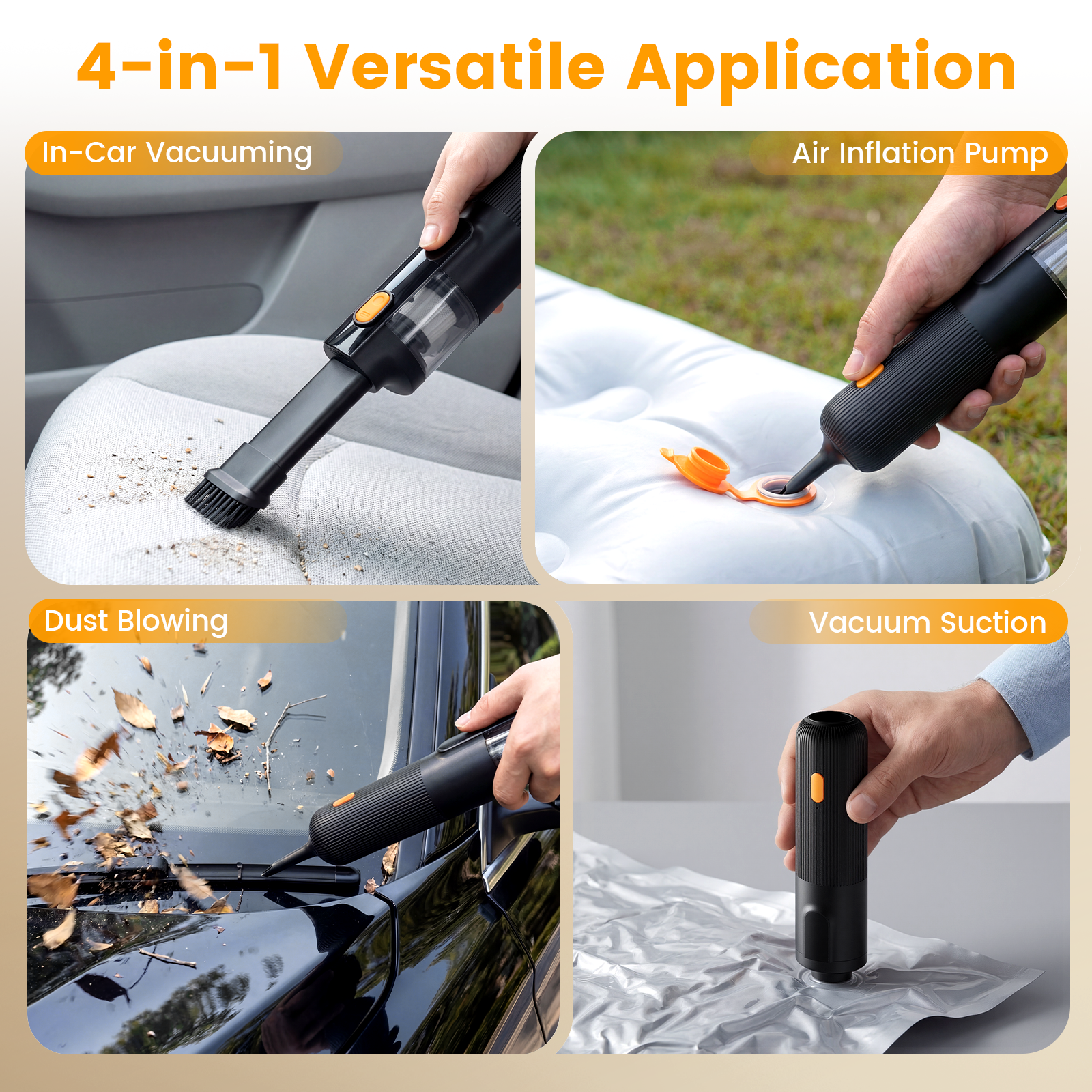 4-in-1 Versatile Application

In-Car Vacuuming

Air Inflation Pump

Dust Blowing

Vacuum Suction